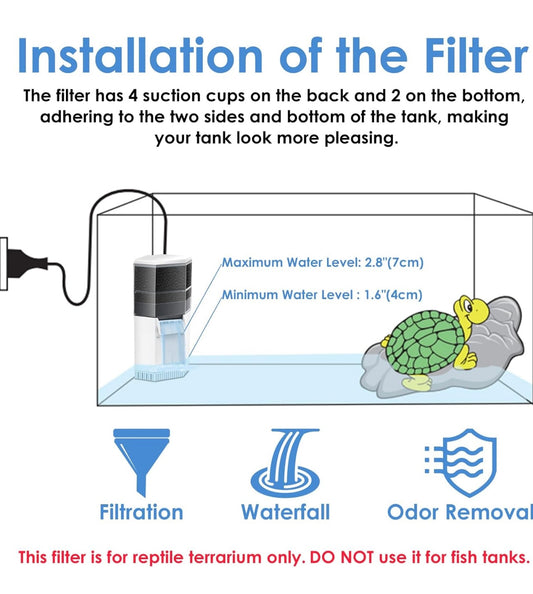 Installation of the Filter

The filter has 4 suction cups on the back and 2 on the bottom, adhering to the two sides and bottom of the tank, making your tank look more pleasing.

Maximum Water Level: 2.8"(7cm)

Minimum Water Level : 1.6"(4cm)

Filtration

Waterfall

Odor Removal

This filter is for reptile terrarium only. DO NOT use it for fish tanks.