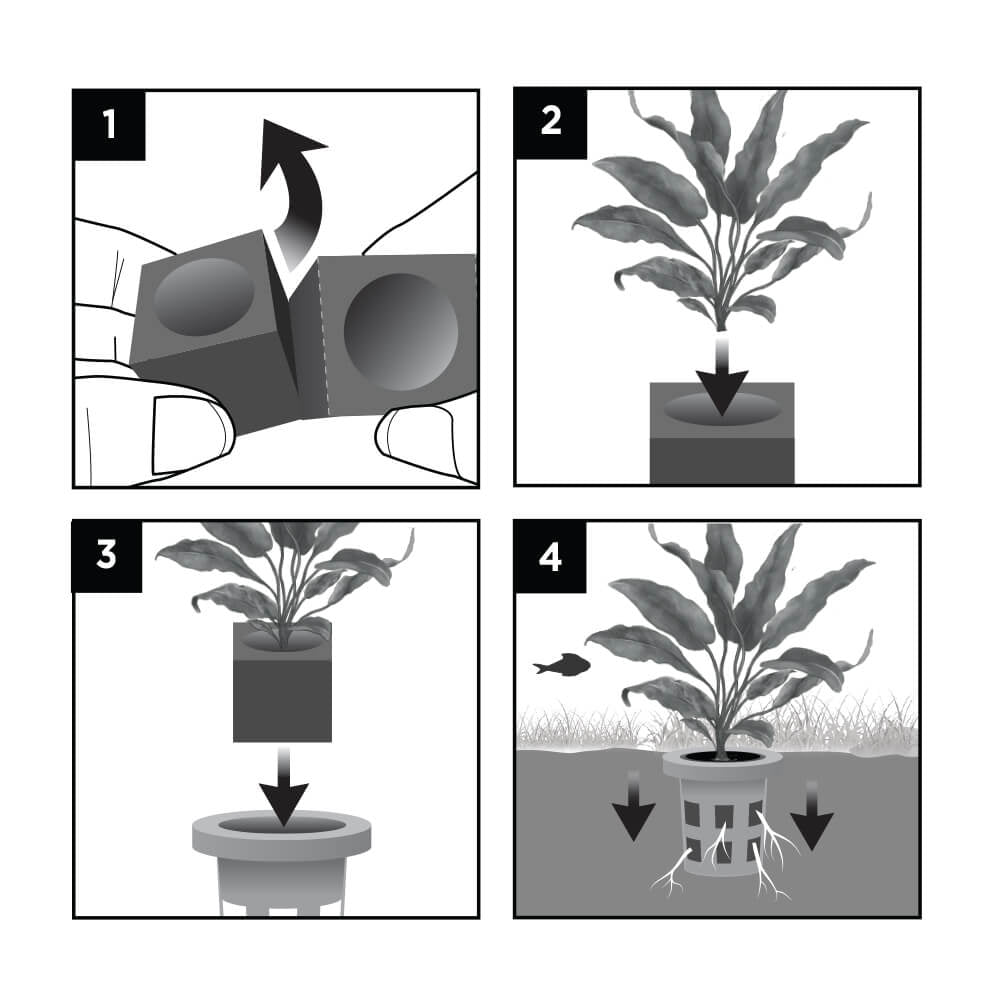 1

2

3

4