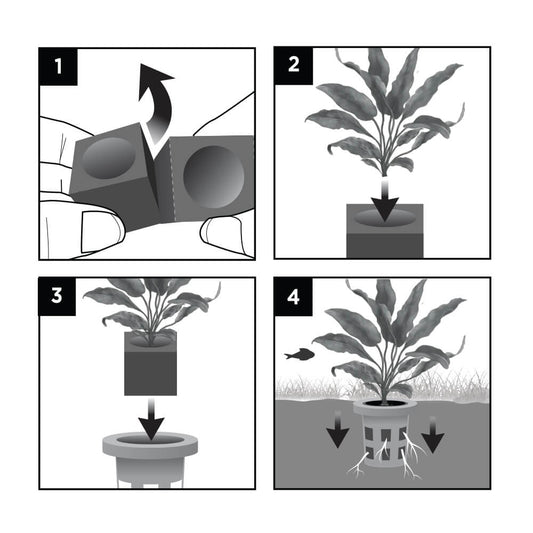 1

2

3

4