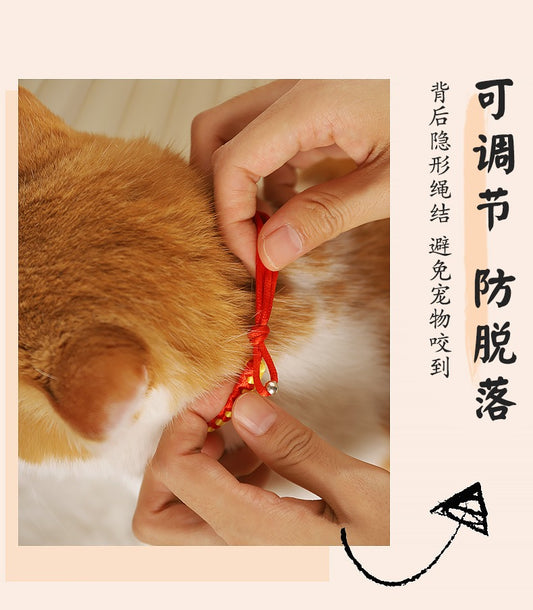 可调节 防脱落

背后隐形绳结 避免宠物咬到