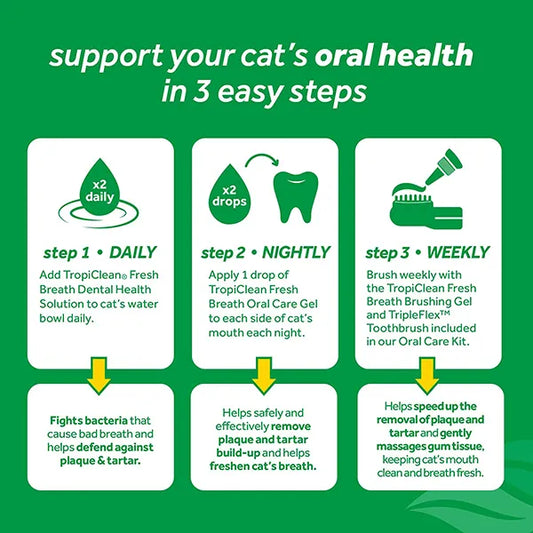 support your cat's oral health in 3 easy steps

x2 daily

step 1 • DAILY

Add TropiClean® Fresh Breath Dental Health Solution to cat's water bowl daily.

Fights bacteria that cause bad breath and helps defend against plaque & tartar.

x2 drops

step 2 • NIGHTLY

Apply 1 drop of TropiClean Fresh Breath Oral Care Gel to each side of cat's mouth each night.

Helps safely and effectively remove plaque and tartar build-up and helps freshen cat's breath.

step 3 • WEEKLY

Brush weekly with the TropiClean Fresh Breath Brushing Gel and TripleFlex™ Toothbrush included in our Oral Care Kit.

Helps speed up the removal of plaque and tartar and gently massages gum tissue, keeping cat's mouth clean and breath fresh.