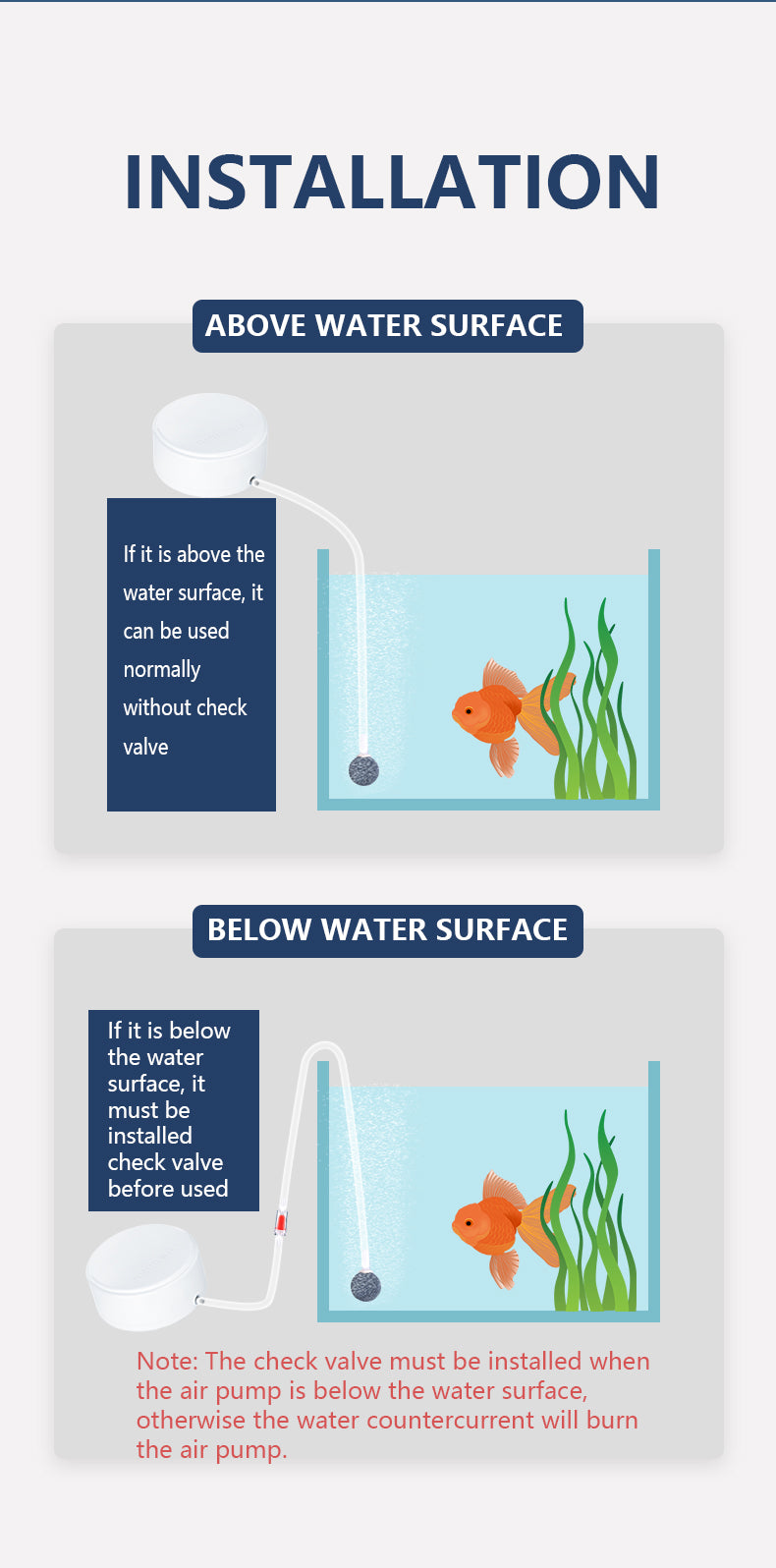 INSTALLATION

ABOVE WATER SURFACE

If it is above the water surface, it can be used normally without check valve

BELOW WATER SURFACE

If it is below the water surface, it must be installed check valve before used

Note: The check valve must be installed when the air pump is below the water surface, otherwise the water countercurrent will burn the air pump.