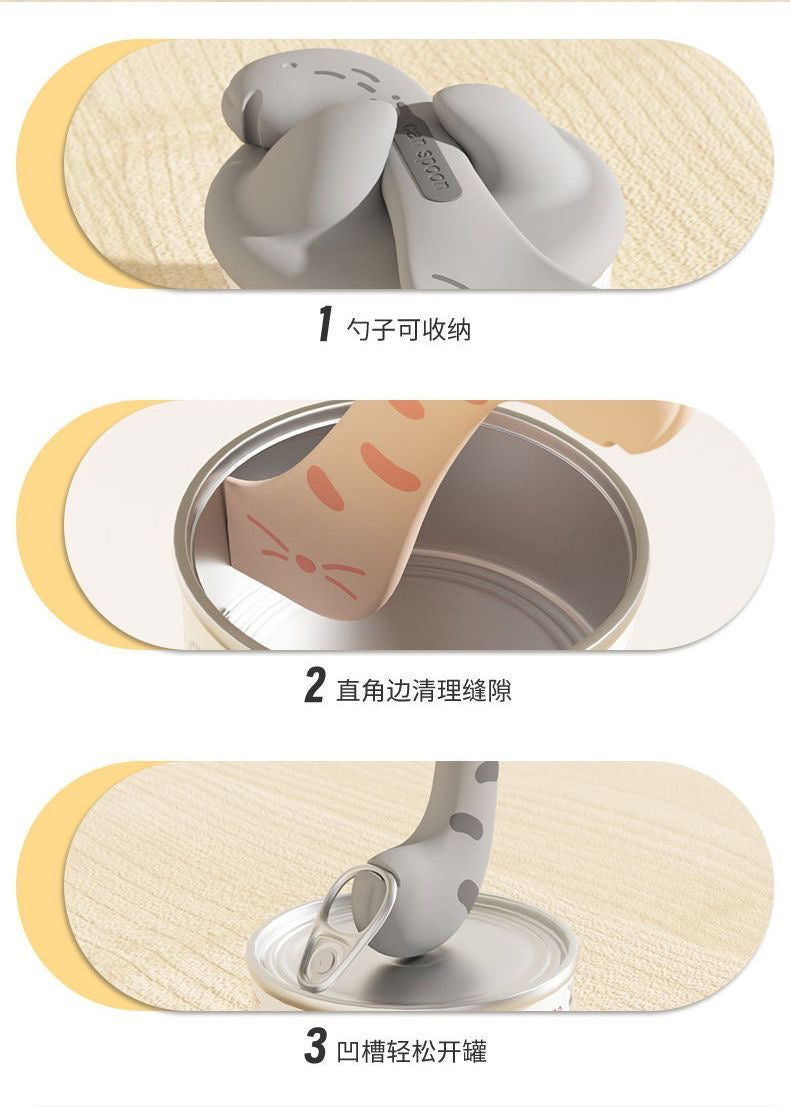 cat spoon

1 勺子可收纳

2 直角边清理缝隙

3 凹槽轻松开罐