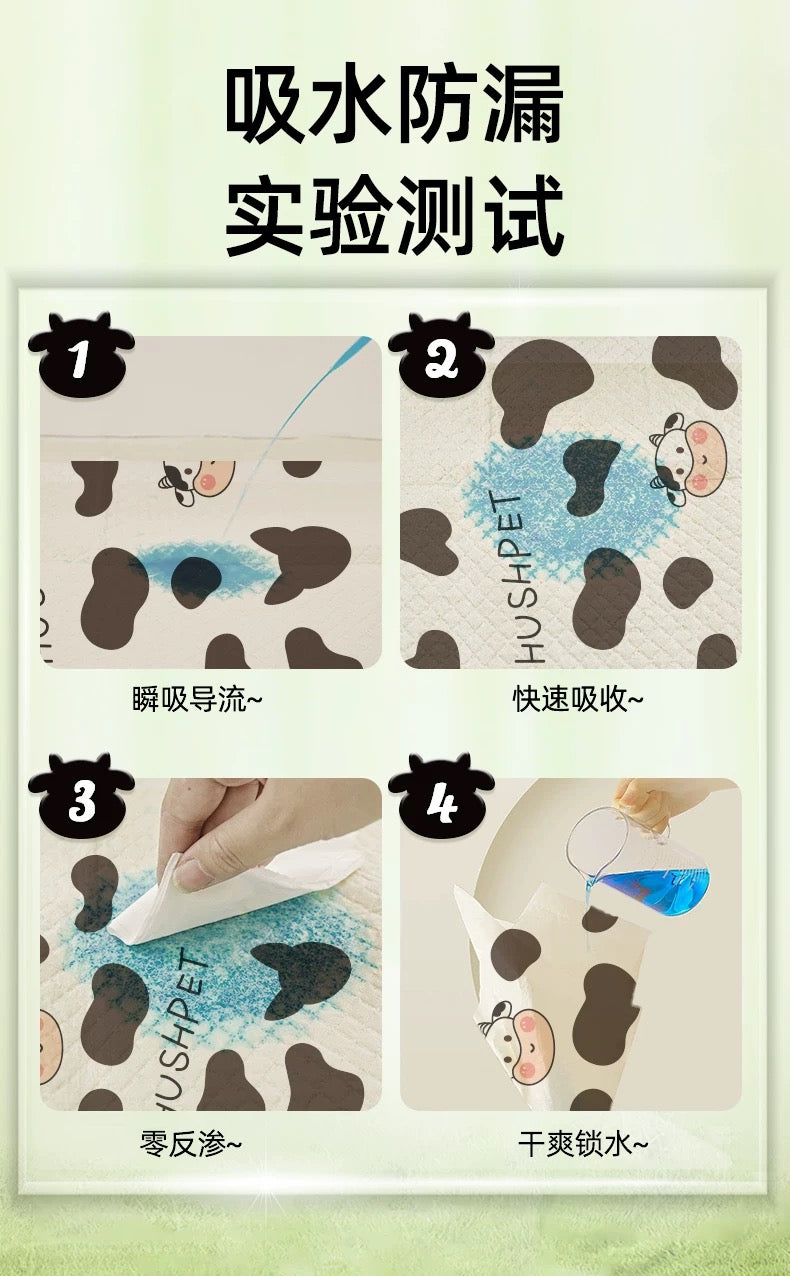 吸水防漏
实验测试

1

瞬吸导流~

2

HUSHPET

快速吸收~

3

HUSHPET

零反渗~

4

干爽锁水~