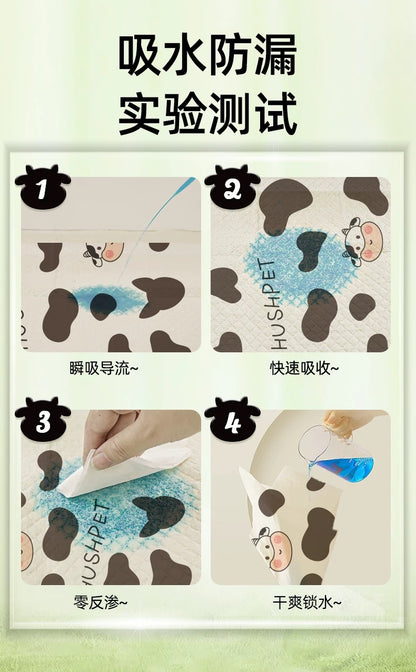 吸水防漏
实验测试

1

瞬吸导流~

2

HUSHPET

快速吸收~

3

HUSHPET

零反渗~

4

干爽锁水~