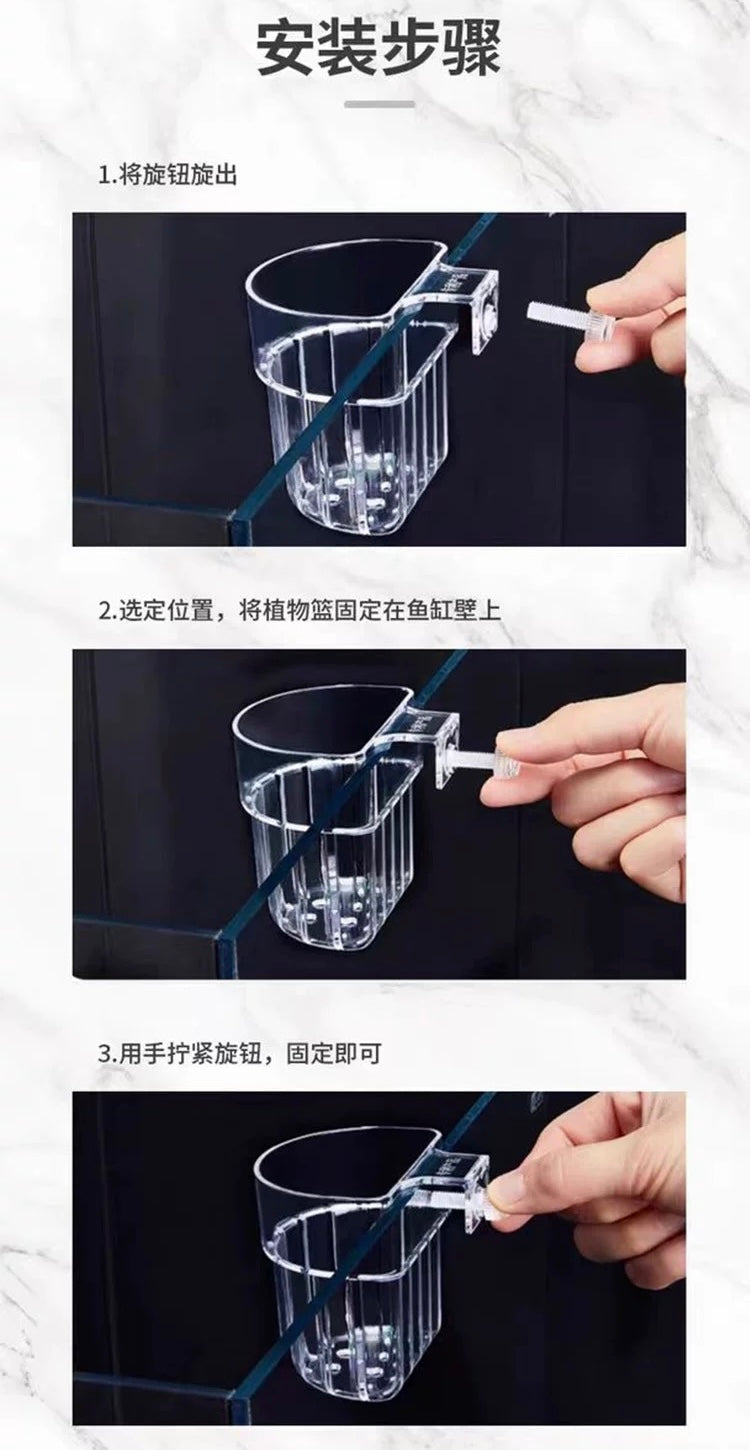 安装步骤

1.将旋钮旋出

2.选定位置，将植物篮固定在鱼缸壁上

3.用手拧紧旋钮，固定即可